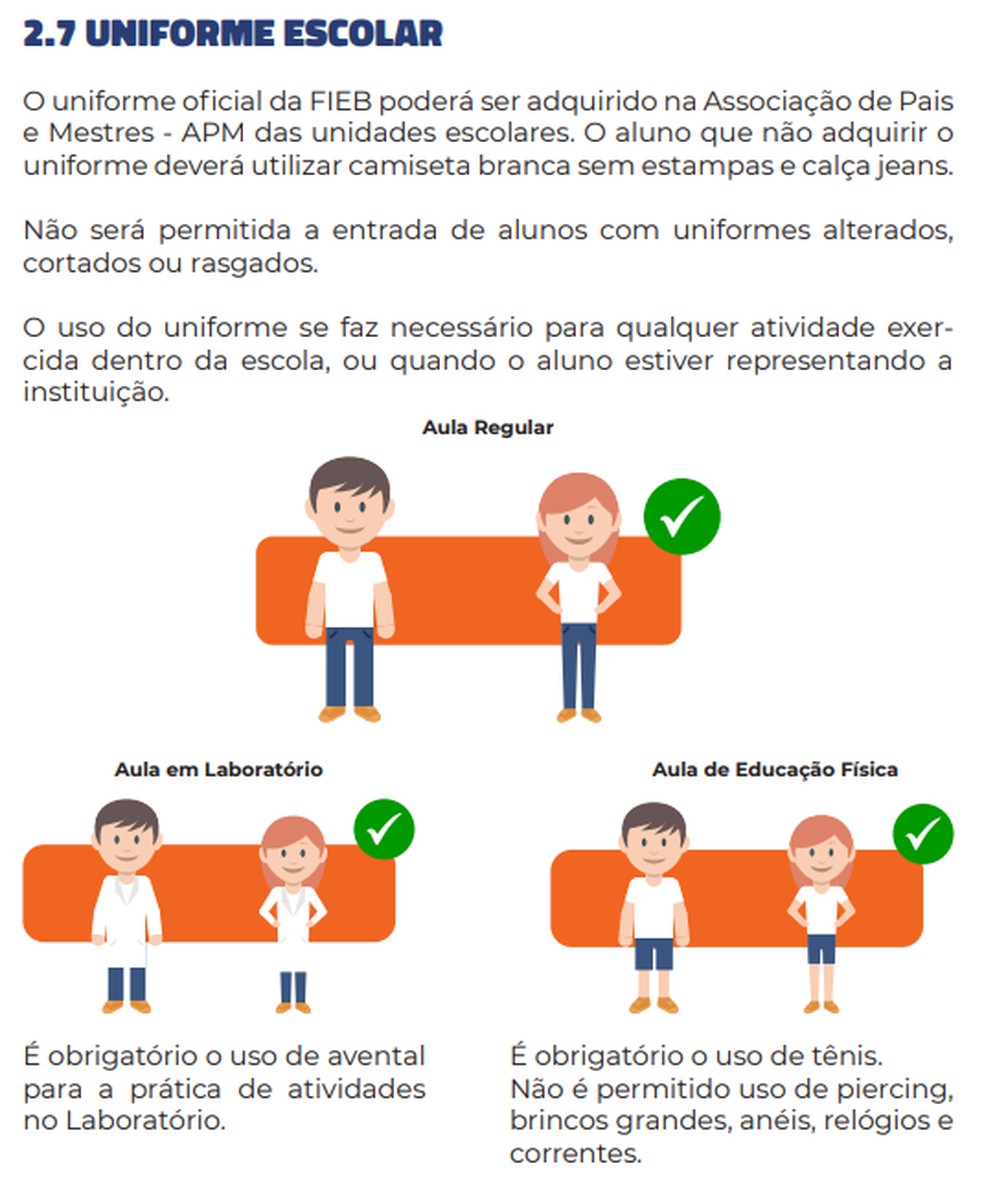 2.7 UNIFORME ESCOLAR

O uniforme oficial da FIEB poderá ser adquirido na Associação de Pais e Mestres - APM das unidades escolares. O aluno que não adquirir o uniforme deverá utilizar camiseta branca sem estampas e calça jeans.

Não será permitida a entrada de alunos com uniformes alterados, cortados ou rasgados.

O uso do uniforme se faz necessário para qualquer atividade exercida dentro da escola, ou quando o aluno estiver representando a instituição.

Aula Regular

Aula em Laboratório

É obrigatório o uso de avental para a prática de atividades no Laboratório.

Aula de Educação Física

É obrigatório o uso de tênis.
Não é permitido uso de piercing, brincos grandes, anéis, relógios e correntes.